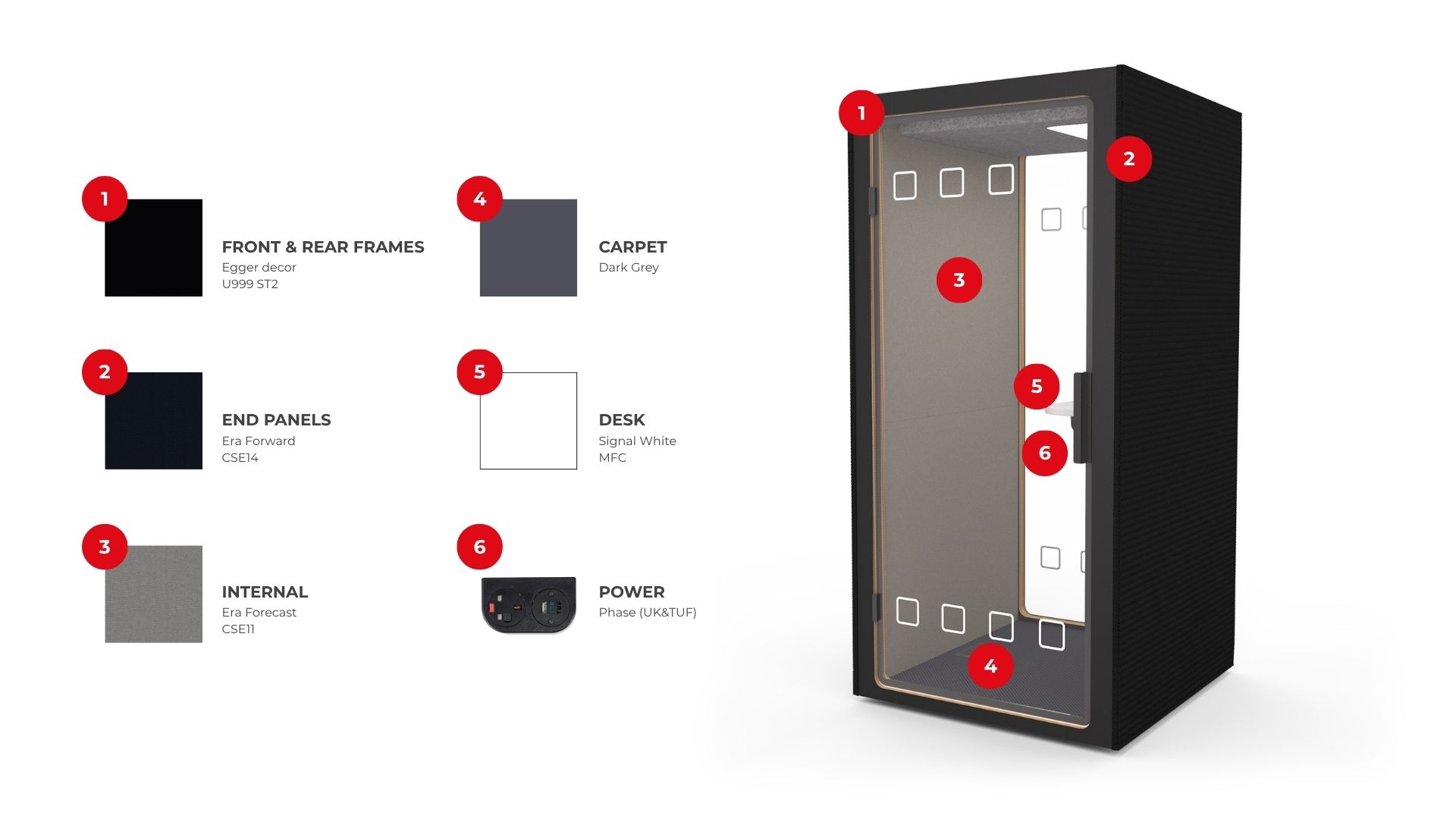 1
FRONT & REAR FRAMES
Egger decor
U999 ST2

2
END PANELS
Era Forward
CSE14

3
INTERNAL
Era Forecast
CSE11

4
CARPET
Dark Grey

5
DESK
Signal White
MFC

6
POWER
Phase (UK&TUF)

1
2
3
5
6
4